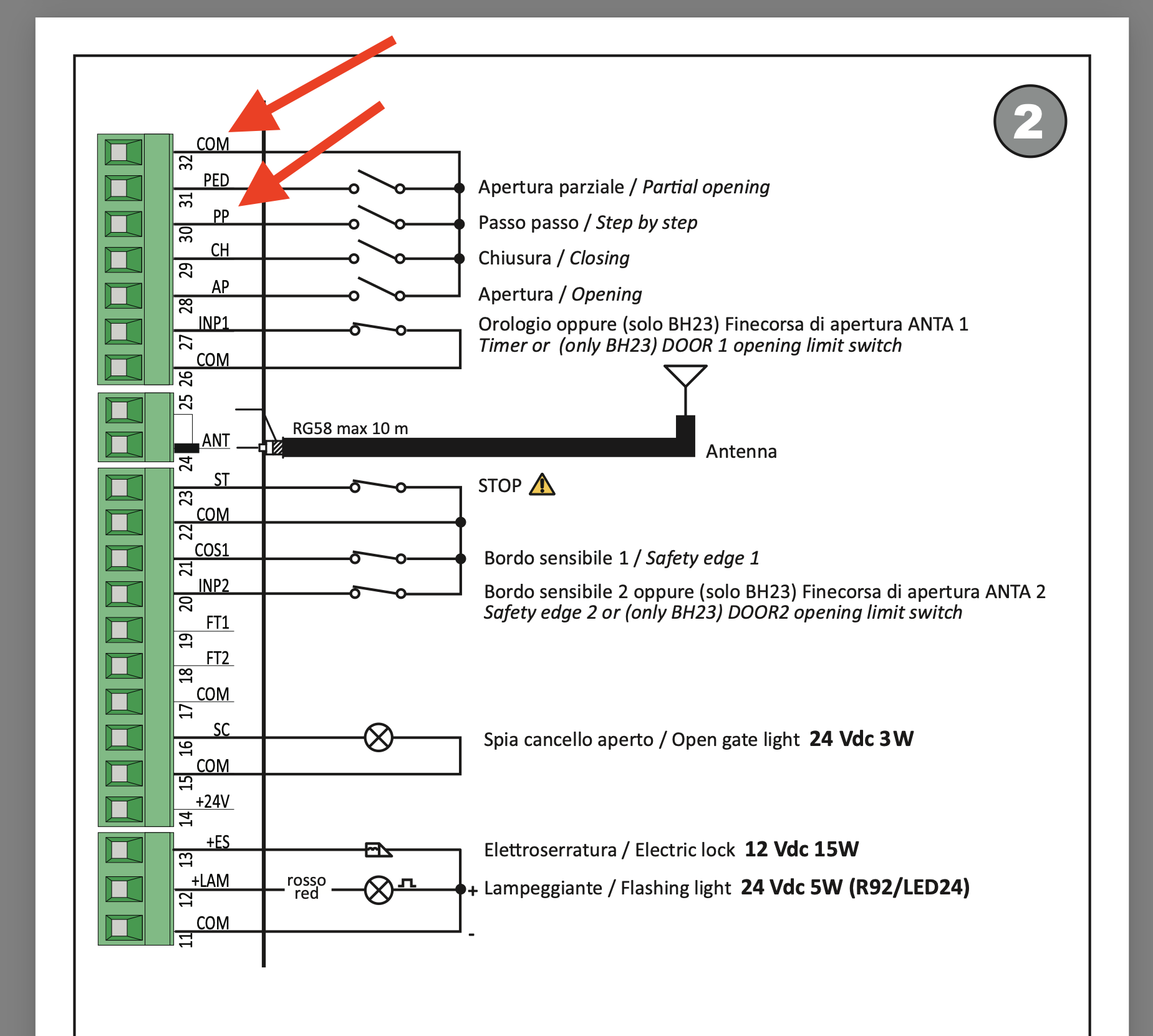 2

COM
32
PED
31
PP
30
CH
29
AP
28
INP1
27
COM
26
25
ANT
24
ST
23
COM
22
COS1
21
INP2
20
FT1
19
FT2
18
COM
17
SC
16
COM
15
+24V
14
+ES
13
+LAM
12
COM
11

Apertura parziale / Partial opening
Passo passo / Step by step
Chiusura / Closing
Apertura / Opening
Orologio oppure (solo BH23) Finecorsa di apertura ANTA 1
Timer or (only BH23) DOOR 1 opening limit switch

RG58 max 10 m
Antenna

STOP

Bordo sensibile 1 / Safety edge 1

Bordo sensibile 2 oppure (solo BH23) Finecorsa di apertura ANTA 2
Safety edge 2 or (only BH23) DOOR2 opening limit switch

Spia cancello aperto / Open gate light 24 Vdc 3W

Elettroserratura / Electric lock 12 Vdc 15W

rosso
red
+ Lampeggiante / Flashing light 24 Vdc 5W (R92/LED24)
-